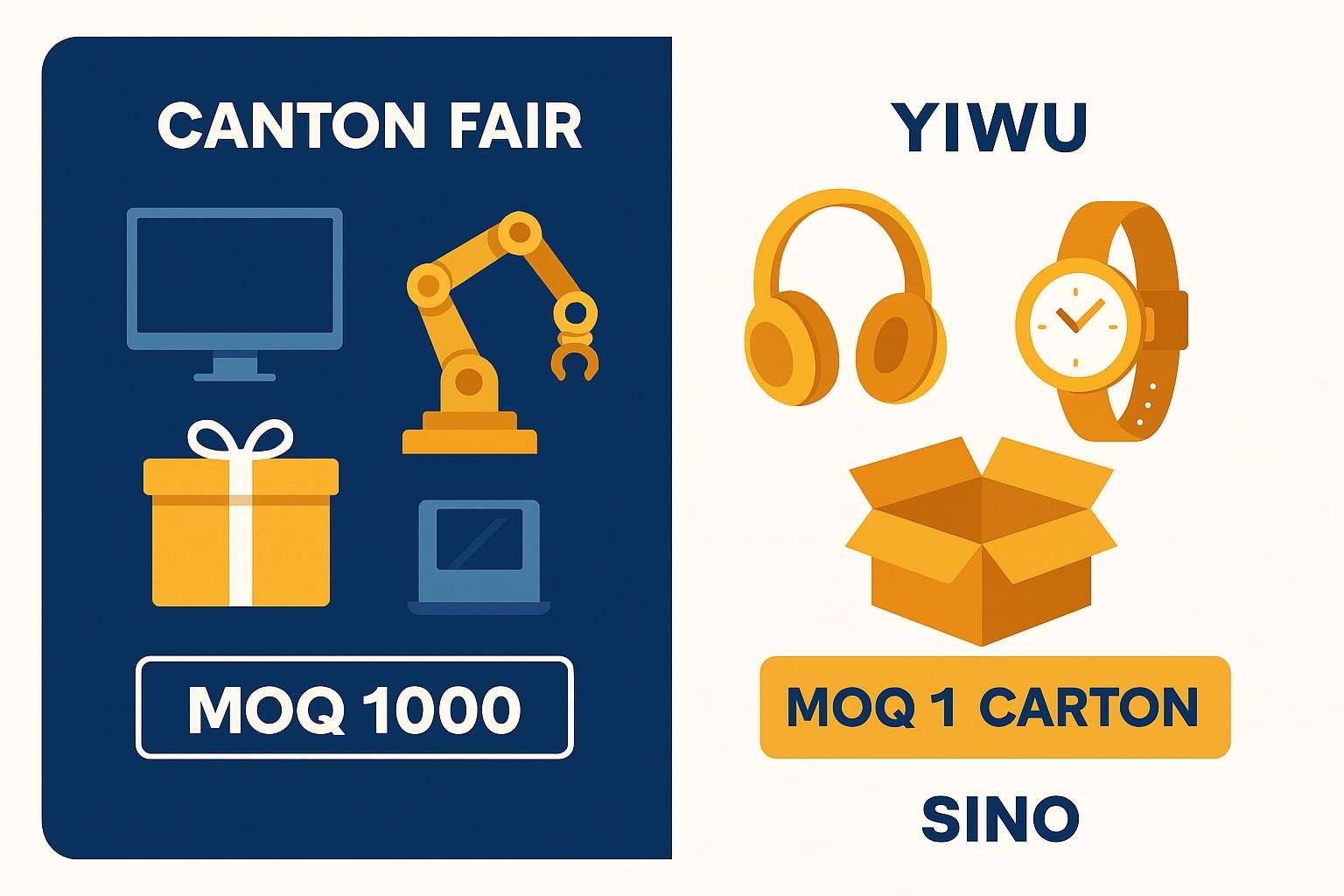 CANTON FAIR

MOQ 1000

YIWU

MOQ 1 CARTON

SINO